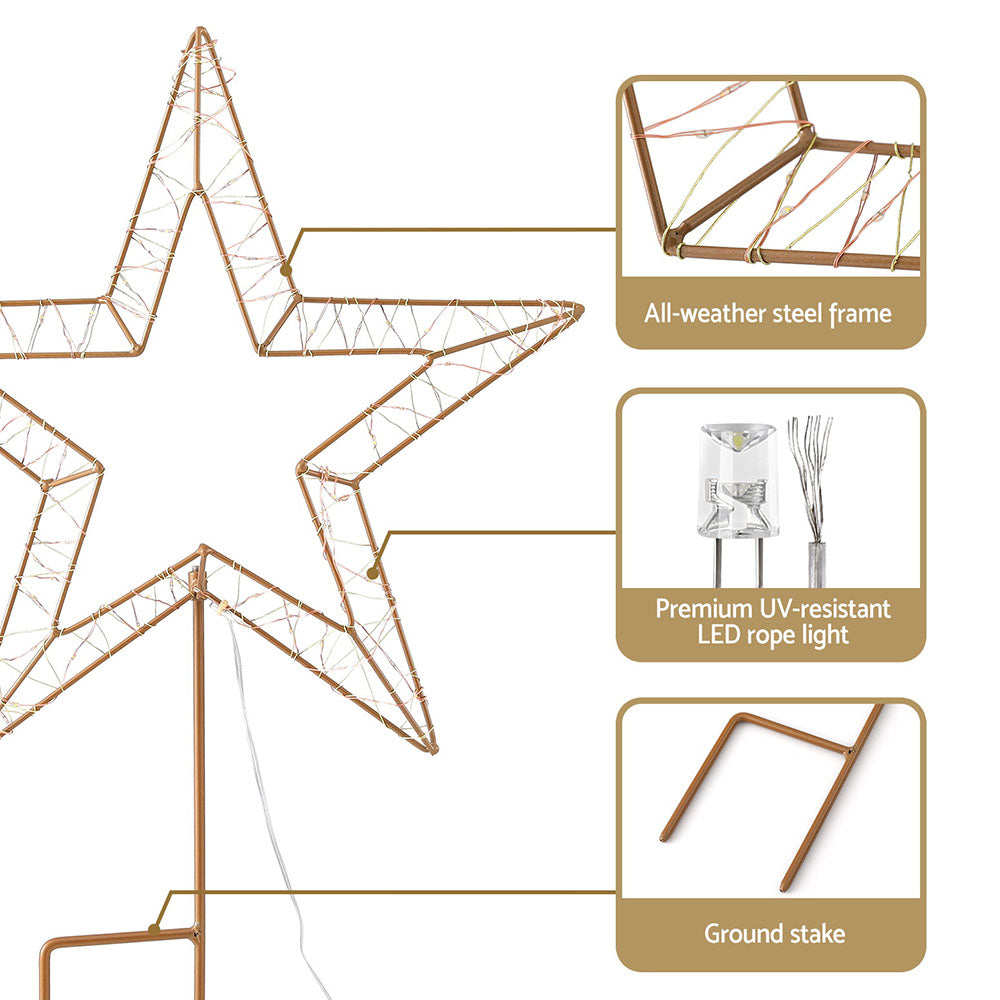 All-weather steel frame

Premium UV-resistant LED rope light

Ground stake